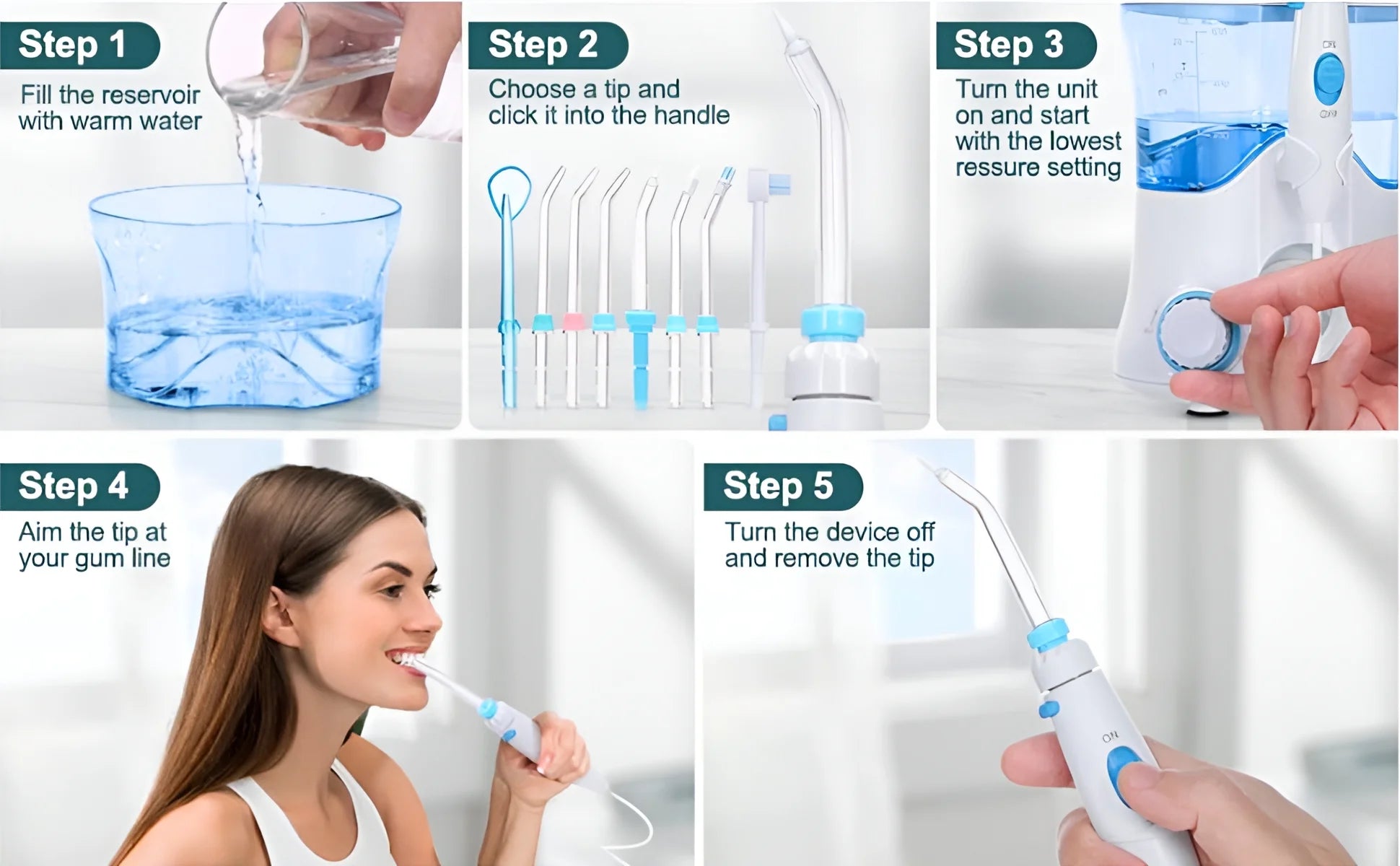 Step 1
Fill the reservoir with warm water

Step 2
Choose a tip and click it into the handle

Step 3
Turn the unit on and start with the lowest ressure setting

OFF

ON

Step 4
Aim the tip at your gum line

Step 5
Turn the device off and remove the tip

ON